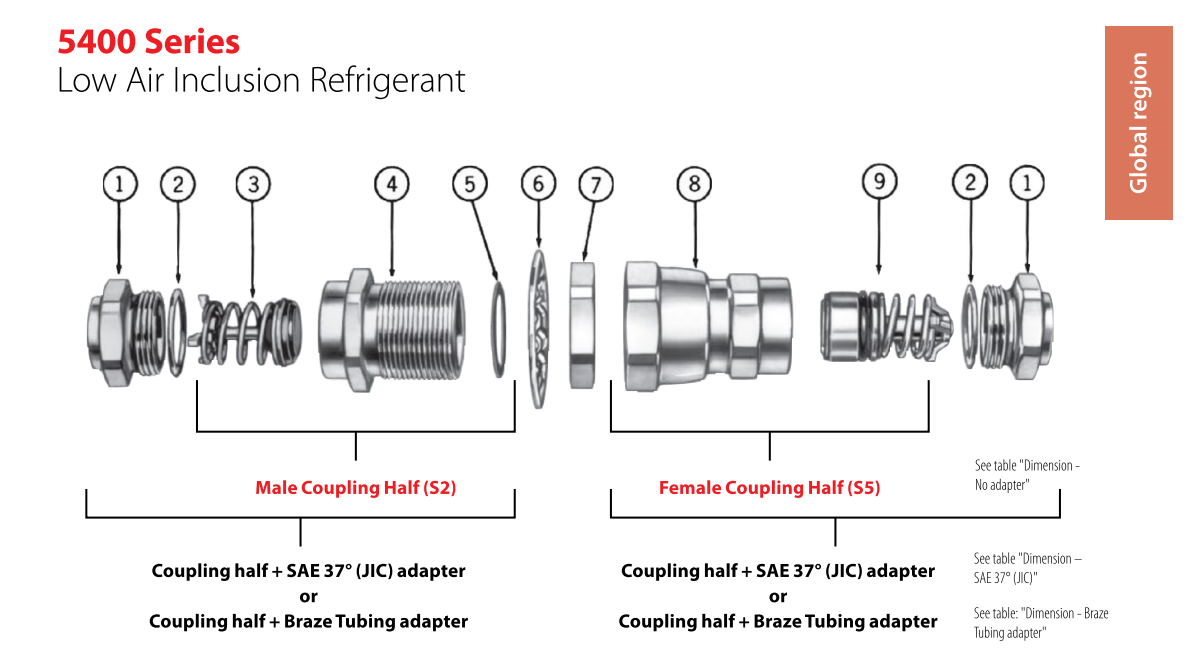 5400 Series
Low Air Inclusion Refrigerant

Global region

1 2 3 4 5 6 7 8 9 2 1

Male Coupling Half (S2)

Female Coupling Half (S5)

See table "Dimension - No adapter"

Coupling half + SAE 37° (JIC) adapter
or
Coupling half + Braze Tubing adapter

Coupling half + SAE 37° (JIC) adapter
or
Coupling half + Braze Tubing adapter

See table "Dimension – SAE 37° (JIC)"

See table: "Dimension - Braze Tubing adapter"